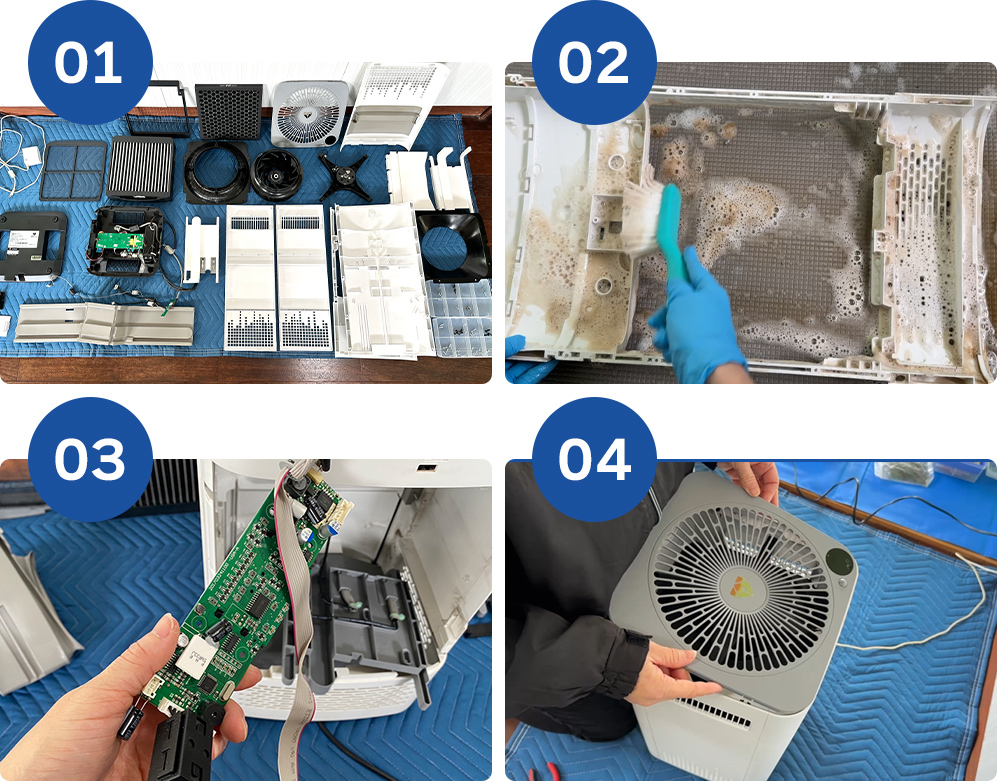 01

02

03

04